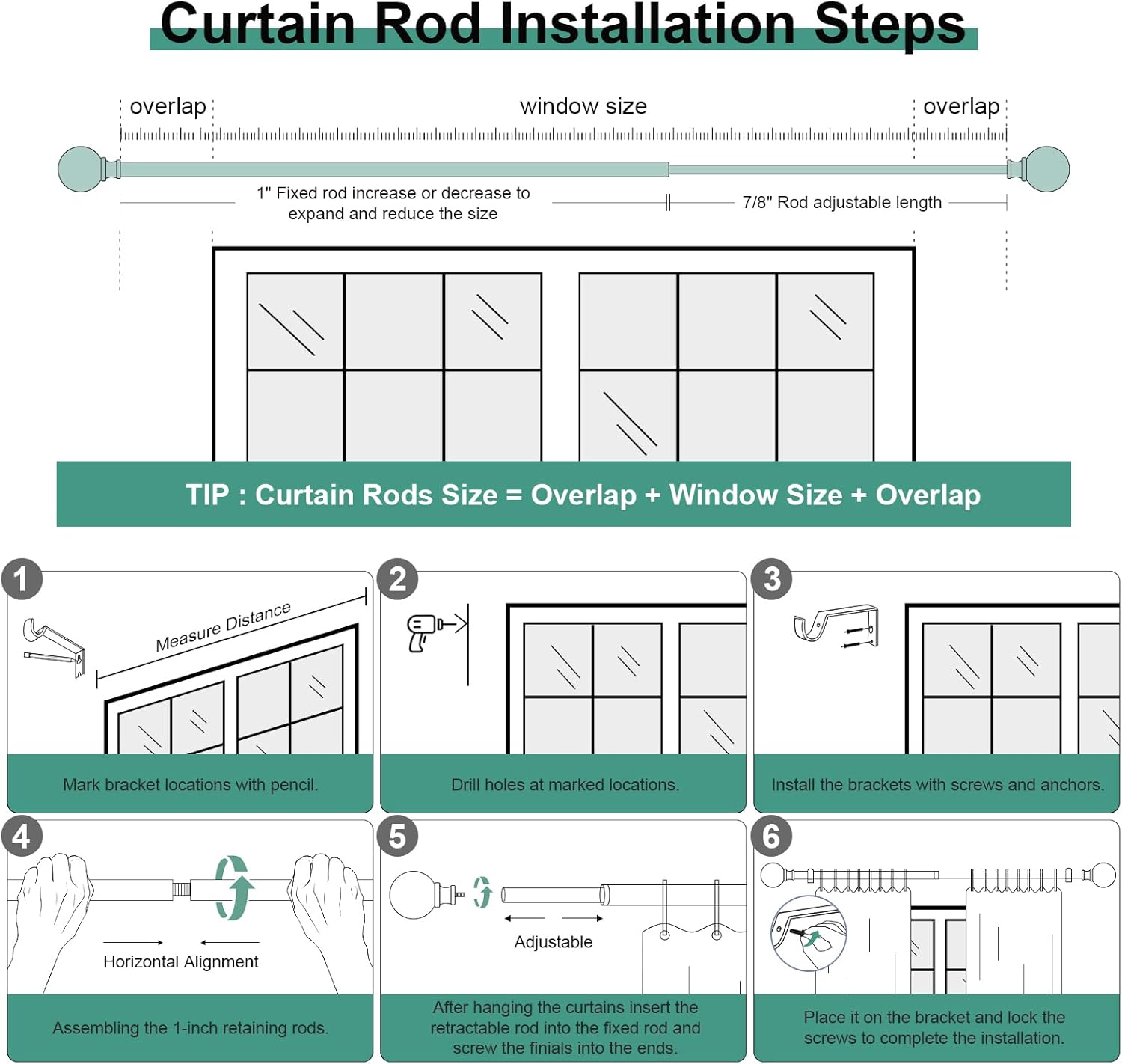 Curtain Rod Installation Steps

overlap

window size

overlap

1" Fixed rod increase or decrease to expand and reduce the size

7/8" Rod adjustable length

TIP : Curtain Rods Size = Overlap + Window Size + Overlap

1

Measure Distance

Mark bracket locations with pencil.

2

Drill holes at marked locations.

3

Install the brackets with screws and anchors.

4

Horizontal Alignment

Assembling the 1-inch retaining rods.

5

Adjustable

After hanging the curtains insert the retractable rod into the fixed rod and screw the finials into the ends.

6

Place it on the bracket and lock the screws to complete the installation.